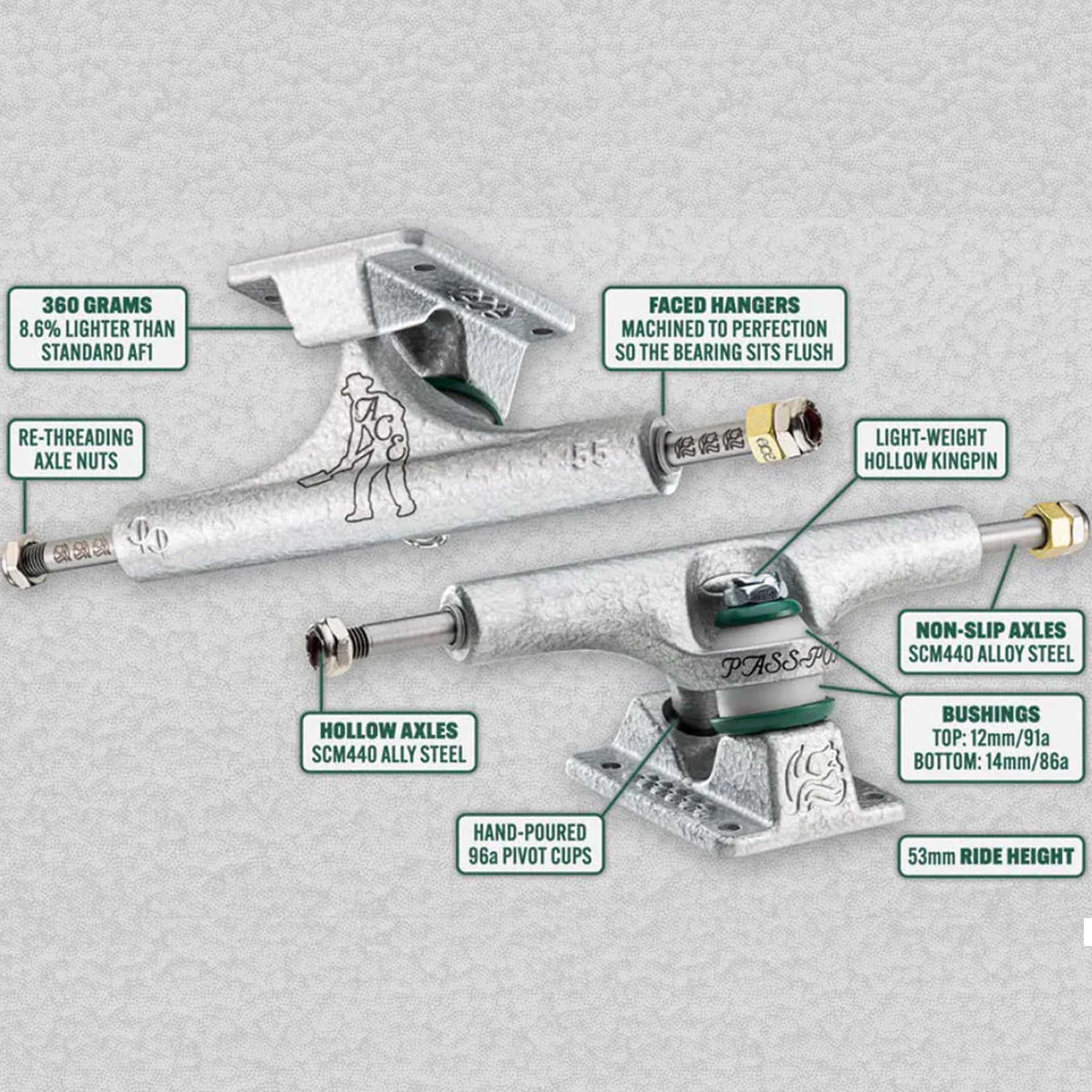 360 GRAMS
8.6% LIGHTER THAN STANDARD AF1

FACED HANGERS
MACHINED TO PERFECTION SO THE BEARING SITS FLUSH

RE-THREADING AXLE NUTS

ACE

55

LIGHT-WEIGHT HOLLOW KINGPIN

NON-SLIP AXLES
SCM440 ALLOY STEEL

PASS-PO

HOLLOW AXLES
SCM440 ALLY STEEL

BUSHINGS
TOP: 12mm/91a
BOTTOM: 14mm/86a

HAND-POURED
96a PIVOT CUPS

53mm RIDE HEIGHT